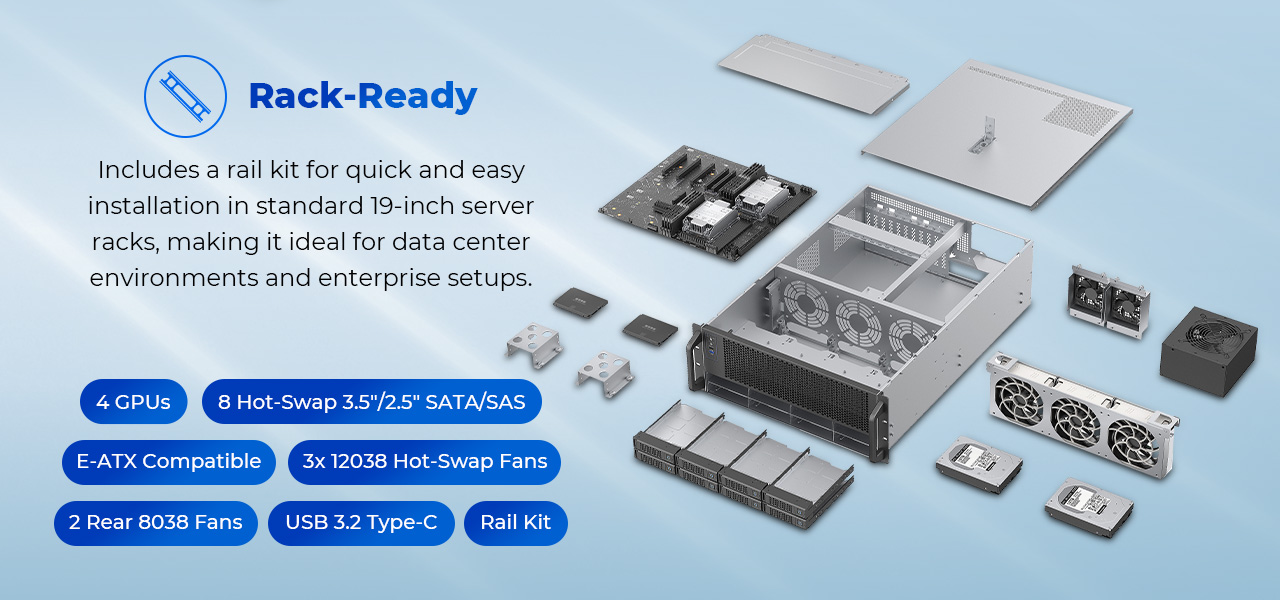 Rack-Ready

Includes a rail kit for quick and easy installation in standard 19-inch server racks, making it ideal for data center environments and enterprise setups.

4 GPUs

8 Hot-Swap 3.5"/2.5" SATA/SAS

E-ATX Compatible

3x 12038 Hot-Swap Fans

2 Rear 8038 Fans

USB 3.2 Type-C

Rail Kit